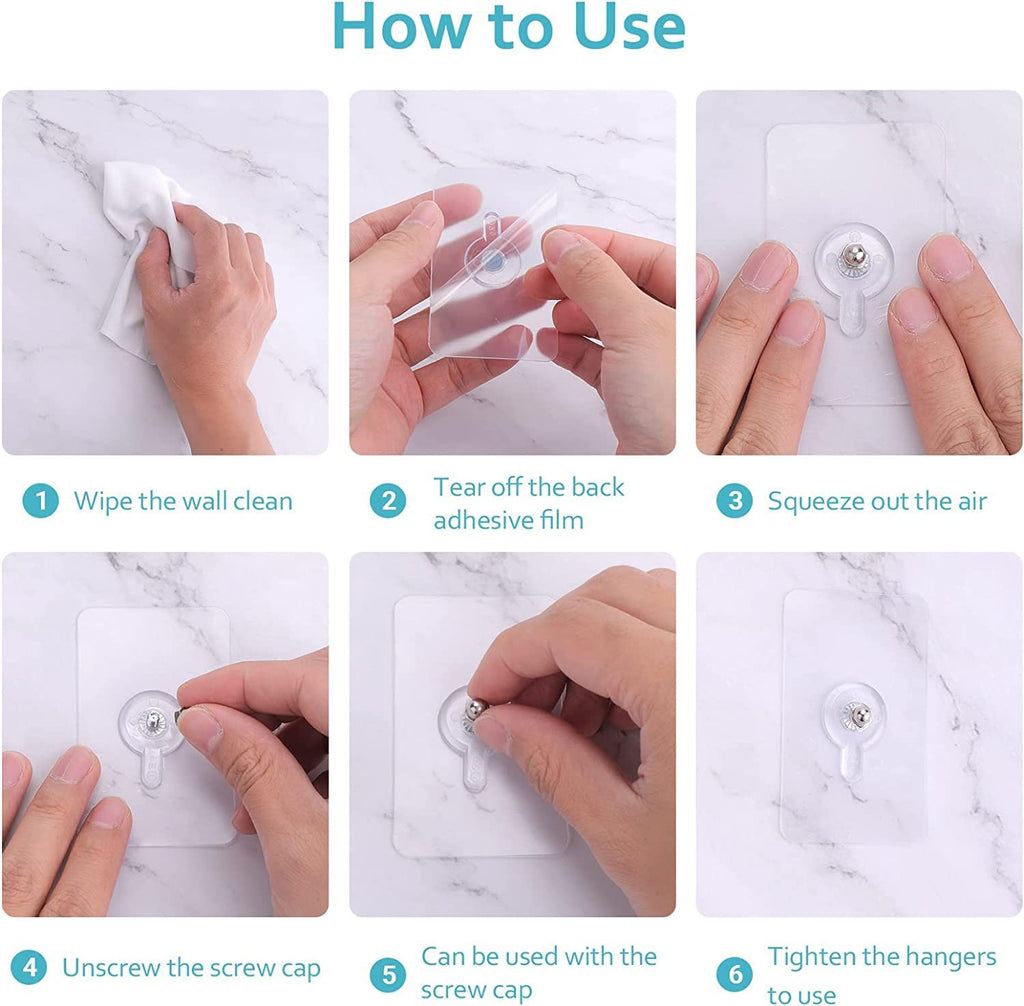 How to Use

1 Wipe the wall clean

2 Tear off the back adhesive film

3 Squeeze out the air

4 Unscrew the screw cap

5 Can be used with the screw cap

6 Tighten the hangers to use